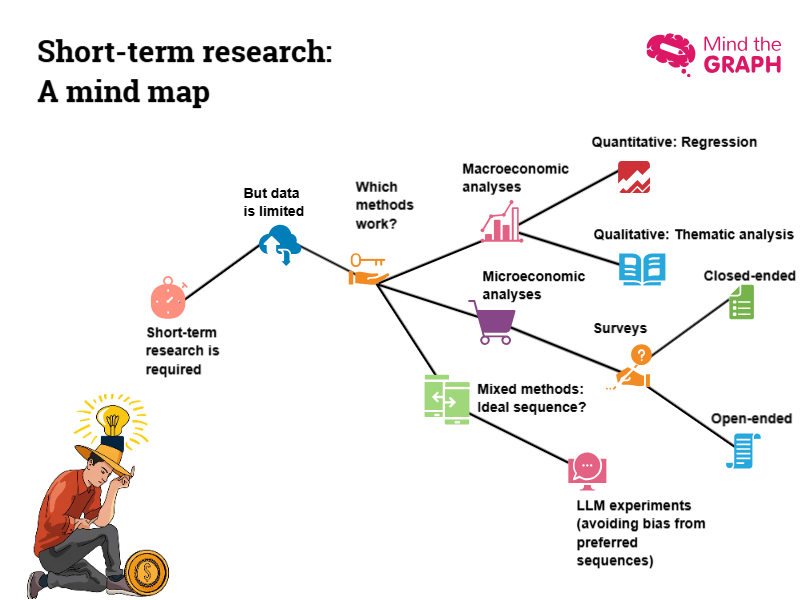 Short-term research:
A mind map

Mind the GRAPH

Short-term research is required

But data is limited

Which methods work?

Macroeconomic analyses

Quantitative: Regression

Qualitative: Thematic analysis

Microeconomic analyses

Surveys

Closed-ended

Open-ended

Mixed methods: Ideal sequence?

LLM experiments (avoiding bias from preferred sequences)