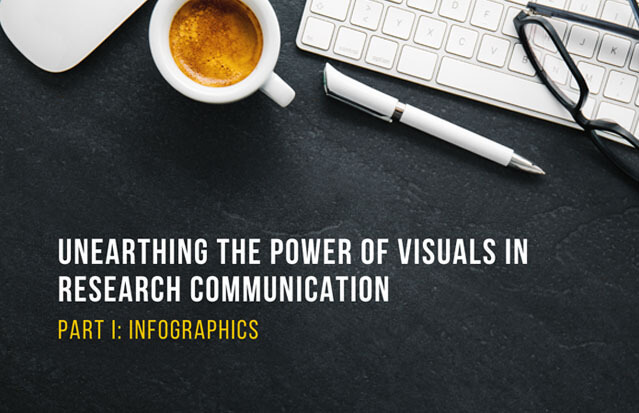 UNEARTHING THE POWER OF VISUALS IN RESEARCH COMMUNICATION

PART I: INFOGRAPHICS