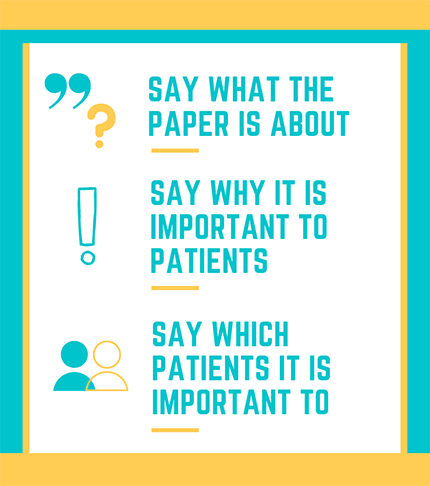 SAY WHAT THE PAPER IS ABOUT

SAY WHY IT IS IMPORTANT TO PATIENTS

SAY WHICH PATIENTS IT IS IMPORTANT TO